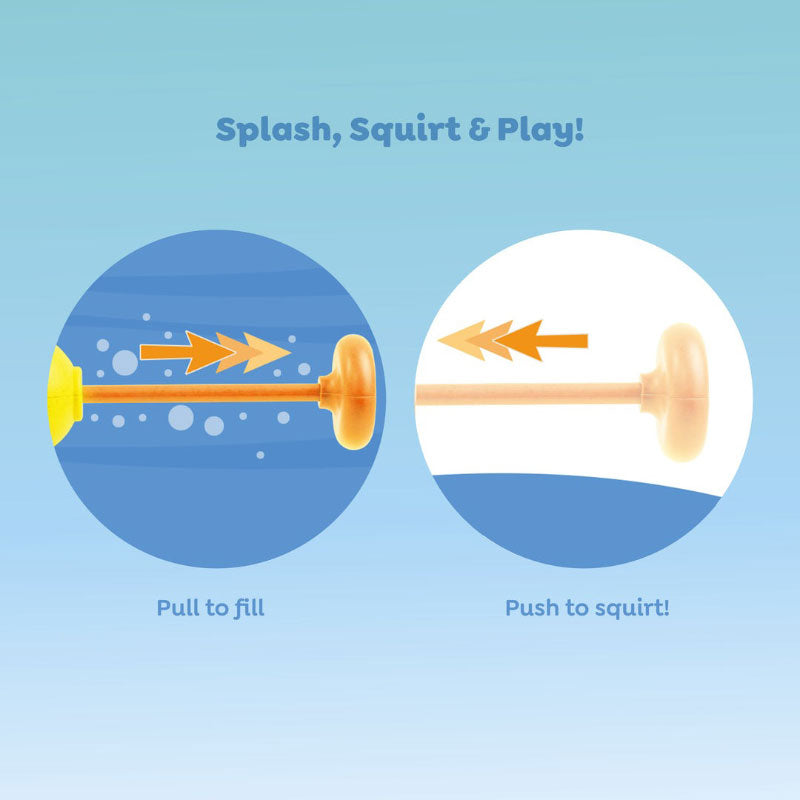 Splash, Squirt & Play!

Pull to fill

Push to squirt!