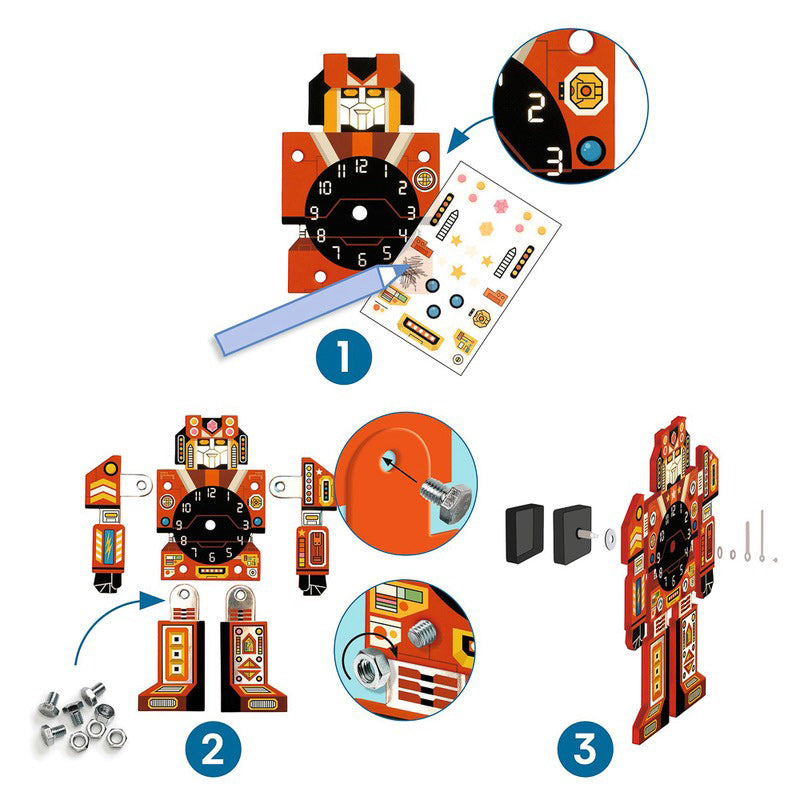 11 12 1
10 2
9 3
8 4
7 6 5

2
3

1

11 12 1
10 2
9 3
8 4
7 6 5

2

3